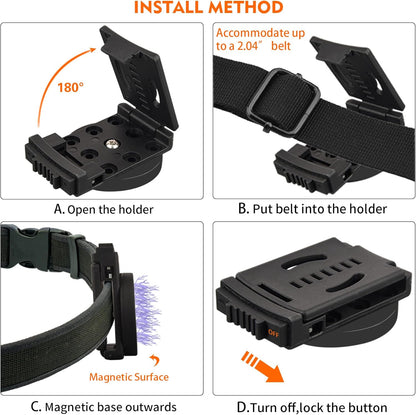 INSTALL METHOD

180°

A. Open the holder

Accommodate up to a 2.04" belt

B. Put belt into the holder

Magnetic Surface

C. Magnetic base outwards

OFF

D.Turn off,lock the button