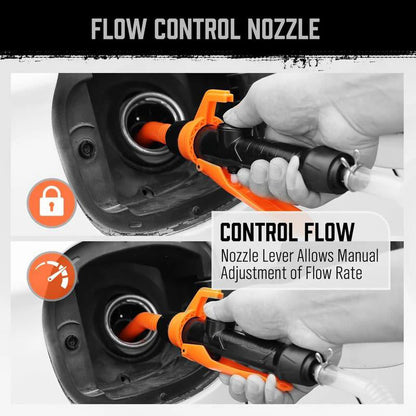 FLOW CONTROL NOZZLE

CONTROL FLOW
Nozzle Lever Allows Manual Adjustment of Flow Rate